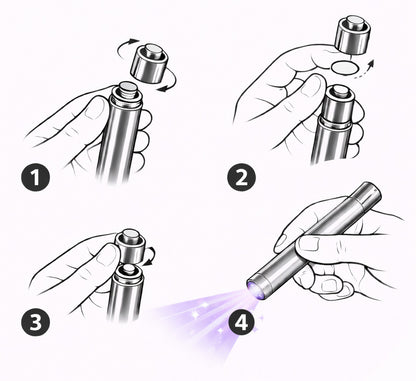 1

2

3

4