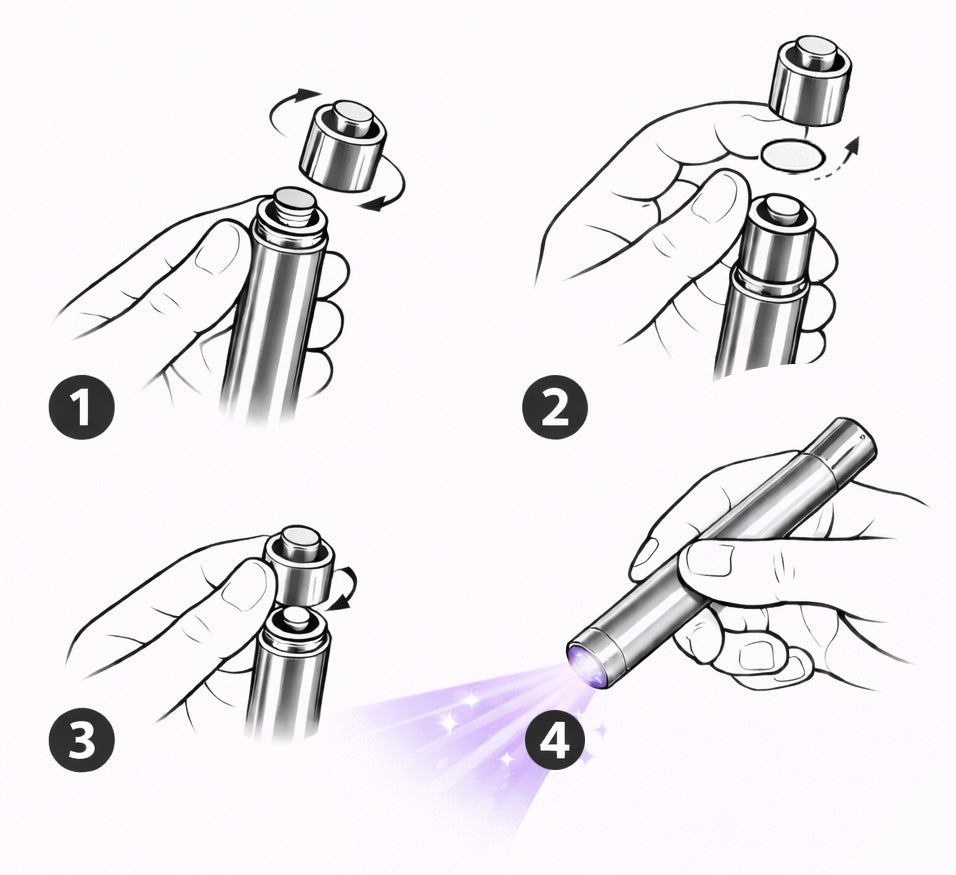 1

2

3

4